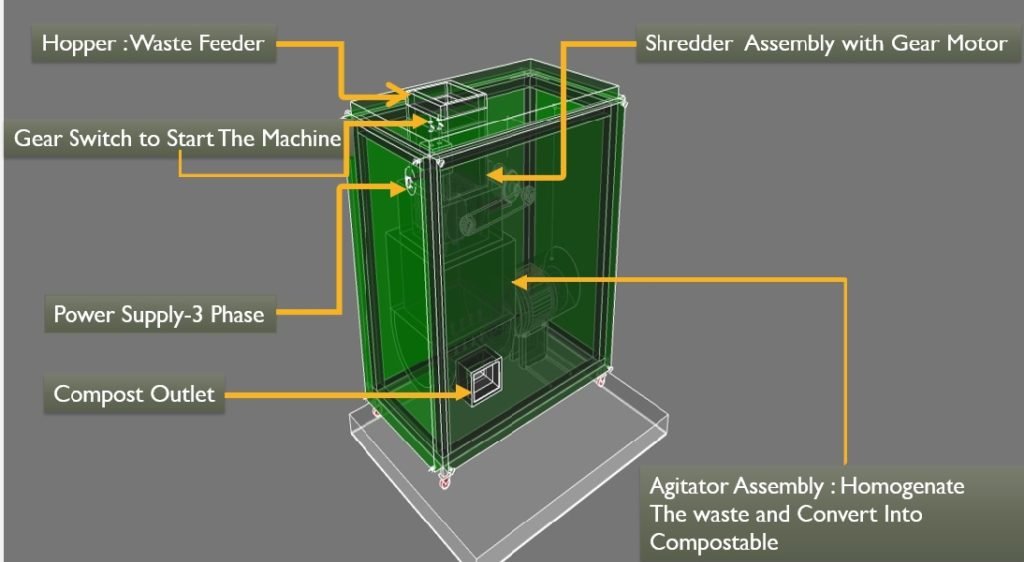 Hopper : Waste Feeder

Shredder Assembly with Gear Motor

Gear Switch to Start The Machine

Power Supply-3 Phase

Compost Outlet

Agitator Assembly : Homogenate The waste and Convert Into Compostable